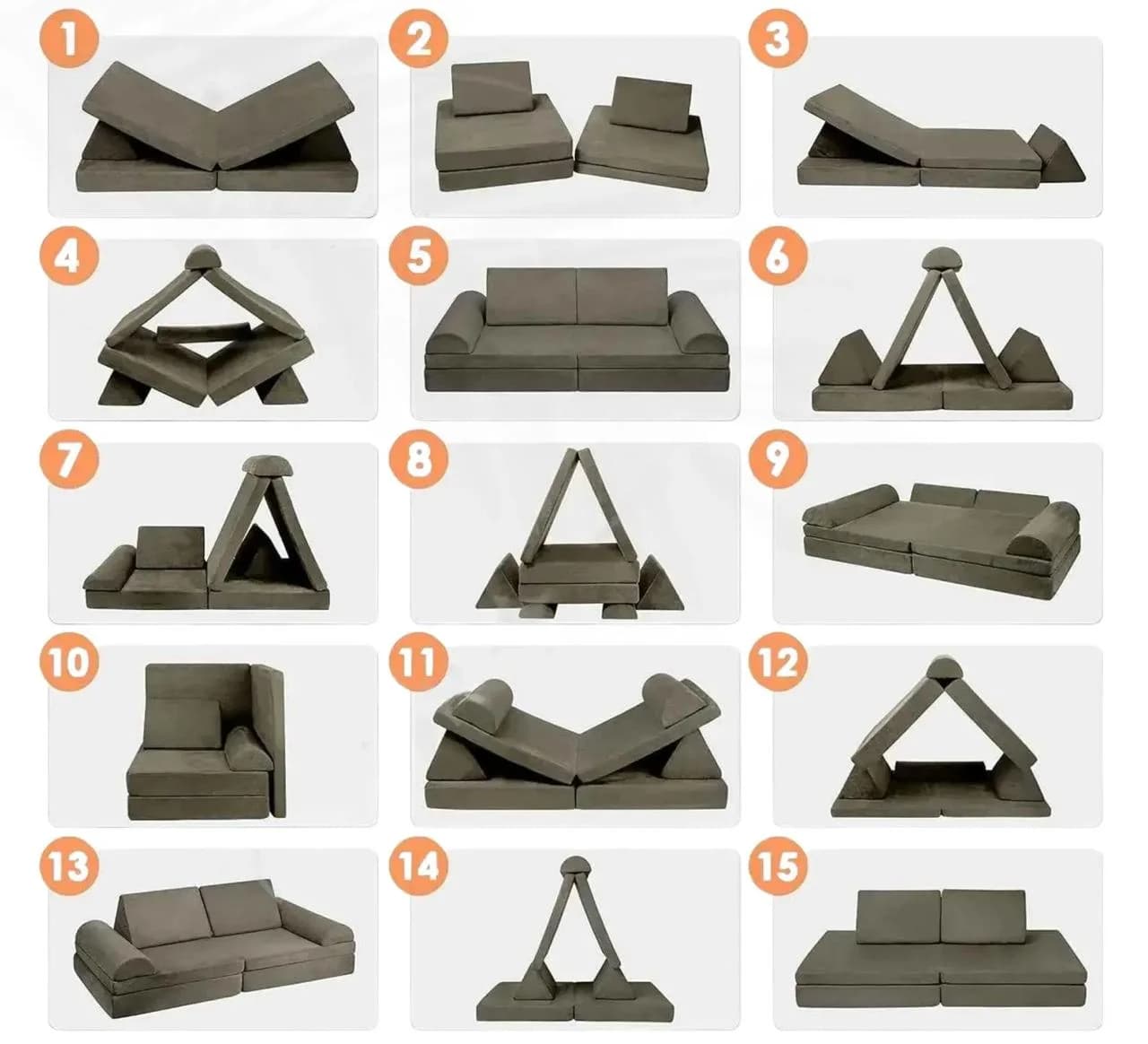 1
2
3
4
5
6
7
8
9
10
11
12
13
14
15